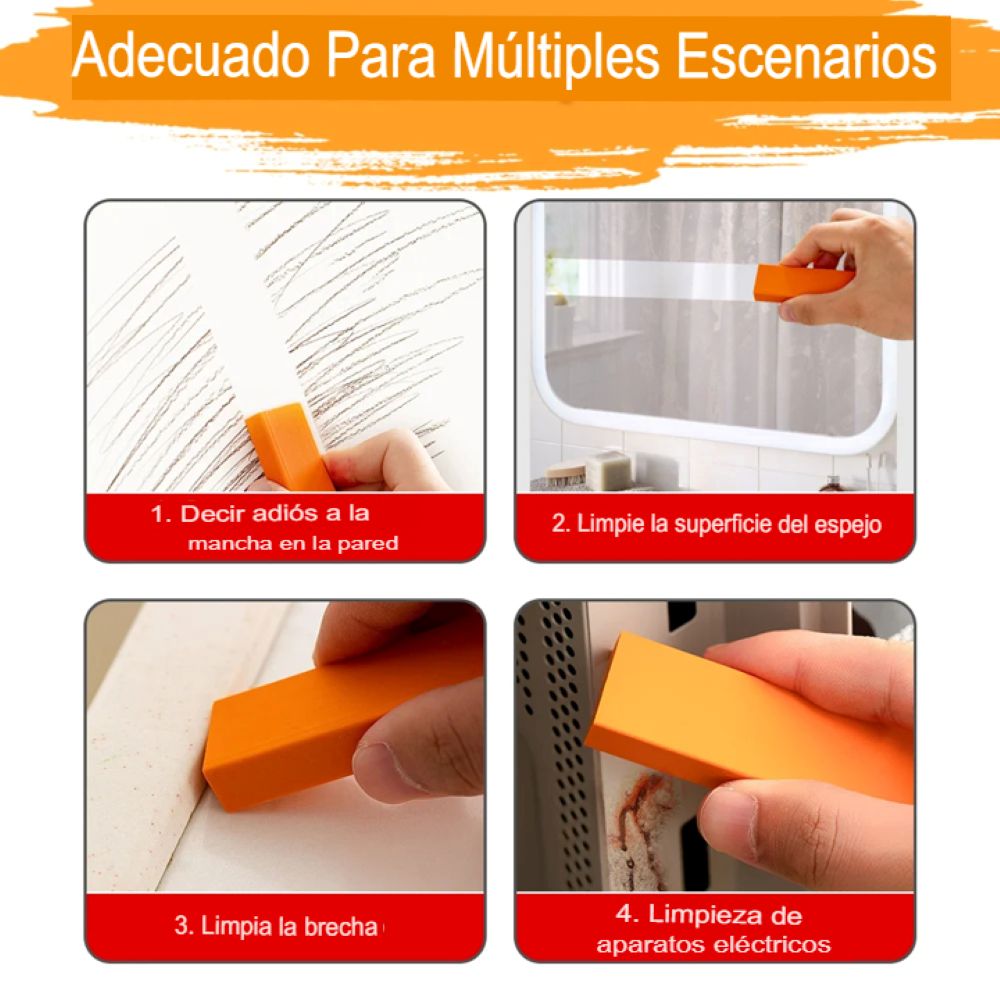 Adecuado Para Múltiples Escenarios

1. Decir adiós a la mancha en la pared

2. Limpie la superficie del espejo

3. Limpia la brecha

4. Limpieza de aparatos eléctricos